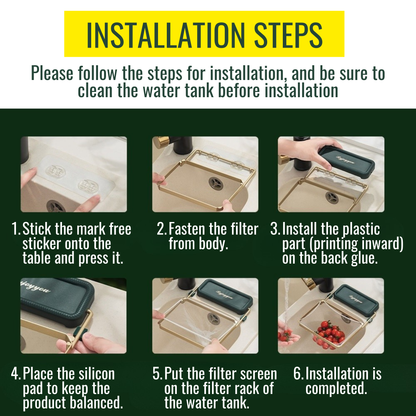 INSTALLATION STEPS

Please follow the steps for installation, and be sure to clean the water tank before installation

1. Stick the mark free sticker onto the table and press it.

2. Fasten the filter from body.

3. Install the plastic part (printing inward) on the back glue.

4. Place the silicon pad to keep the product balanced.

5. Put the filter screen on the filter rack of the water tank.

6. Installation is completed.