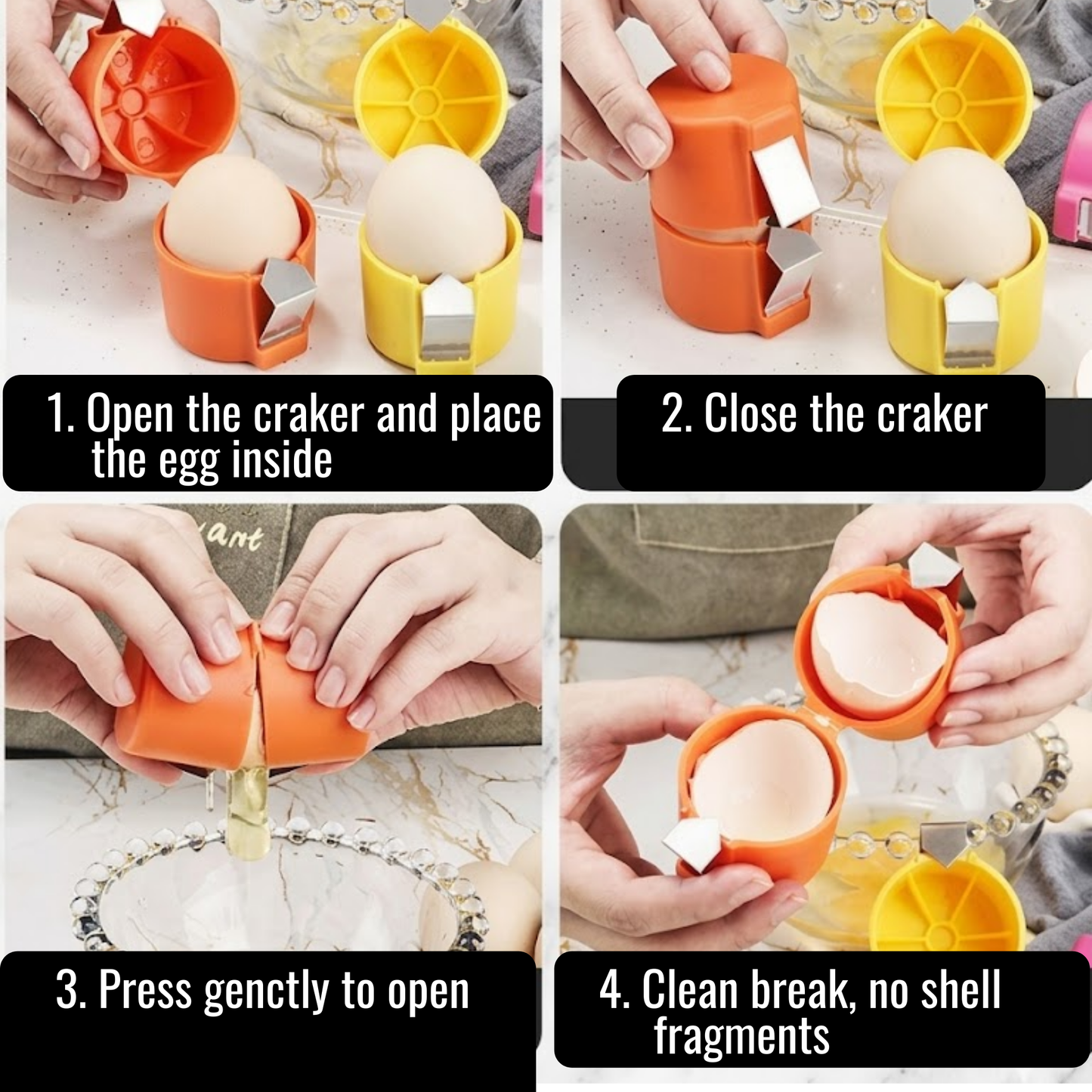 1. Open the craker and place the egg inside

2. Close the craker

ant

3. Press genctly to open

4. Clean break, no shell fragments