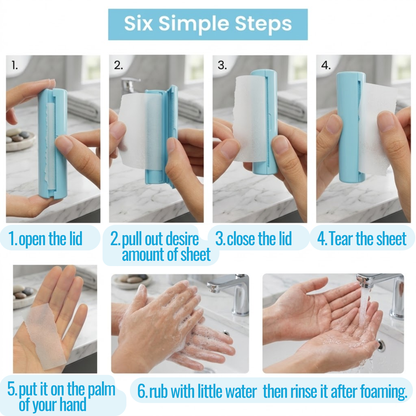 Six Simple Steps

1.

2.

3.

4.

1.open the lid

2.pull out desire amount of sheet

3.close the lid

4.Tear the sheet

5.put it on the palm of your hand

6.rub with little water then rinse it after foaming.